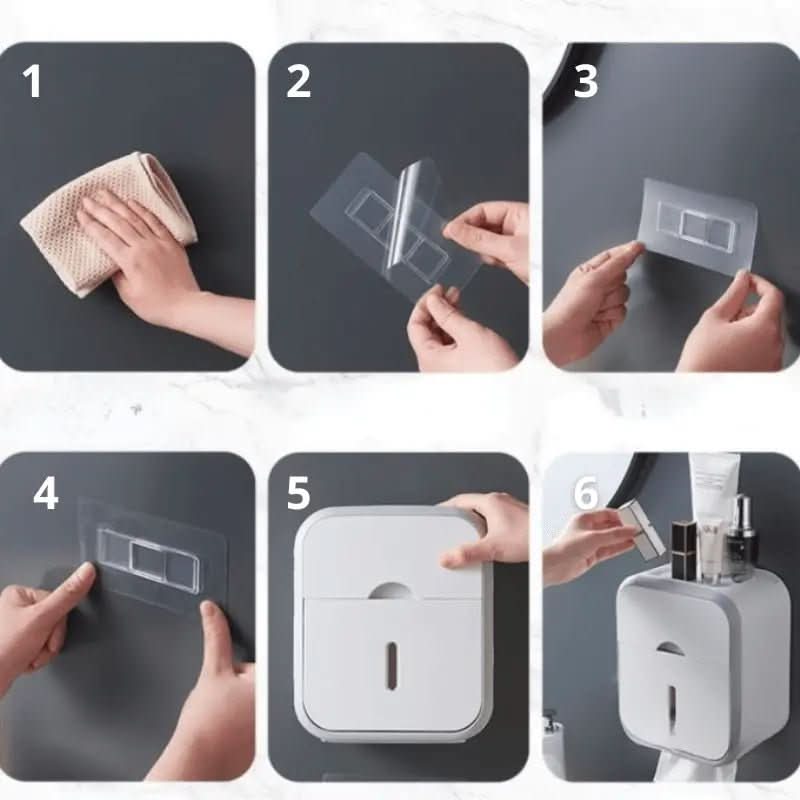 1

2

3

4

5

6