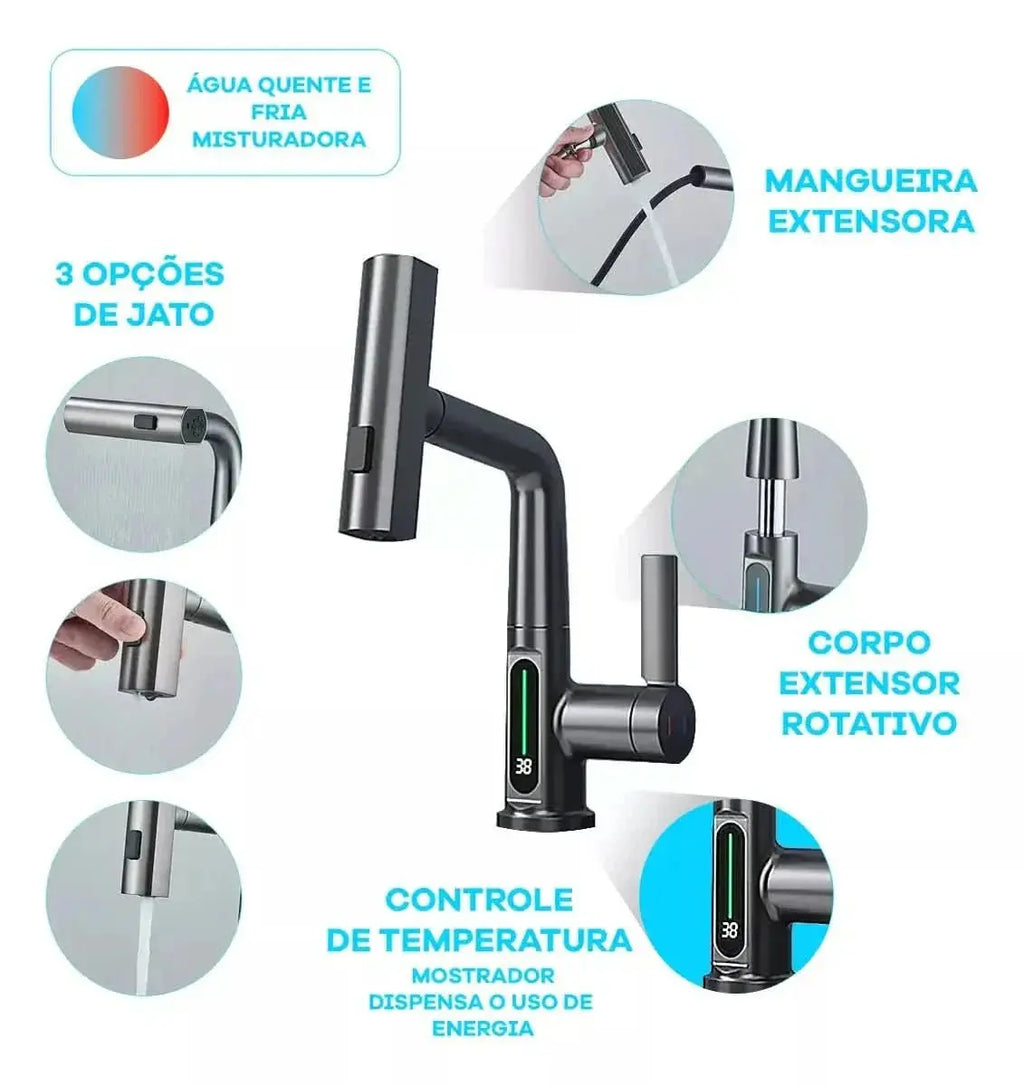 ÁGUA QUENTE E FRIA MISTURADORA

MANGUEIRA EXTENSORA

3 OPÇÕES DE JATO

CORPO EXTENSOR ROTATIVO

38

CONTROLE DE TEMPERATURA
MOSTRADOR DISPENSA O USO DE ENERGIA

38