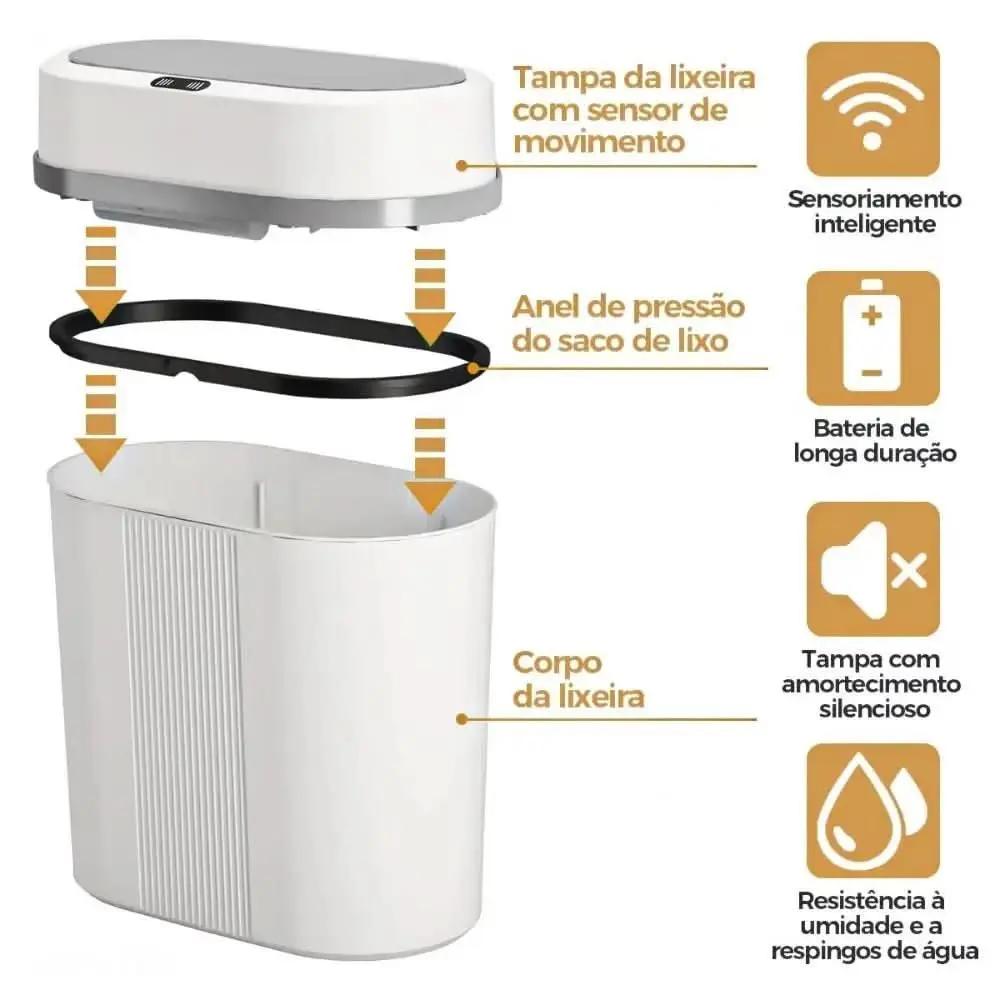 Tampa da lixeira com sensor de movimento

Anel de pressão do saco de lixo

Corpo da lixeira

Sensoriamento inteligente

Bateria de longa duração

Tampa com amortecimento silencioso

Resistência à umidade e a respingos de água